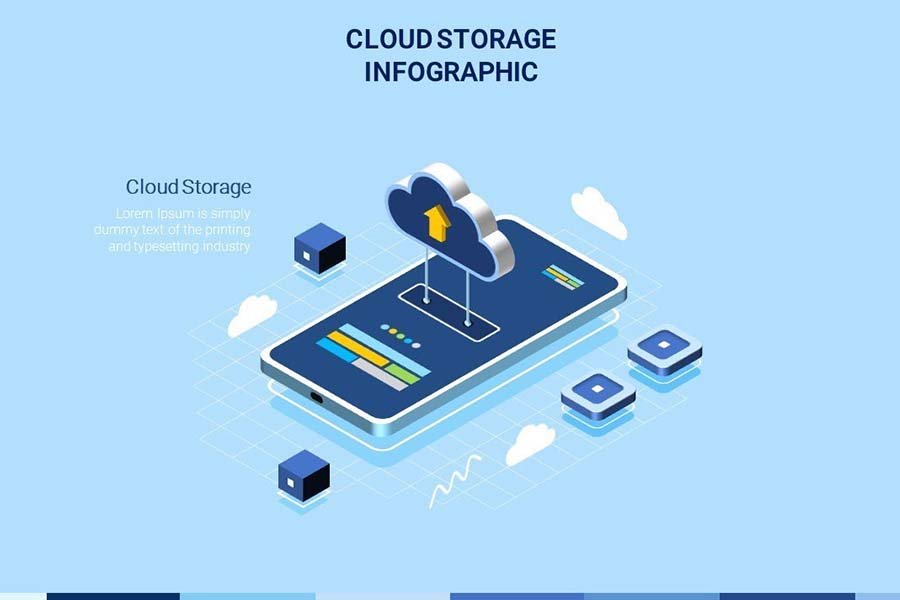 CLOUD STORAGE
INFOGRAPHIC

Cloud Storage
Lorem Ipsum is simply dummy text of the printing and typesetting industry